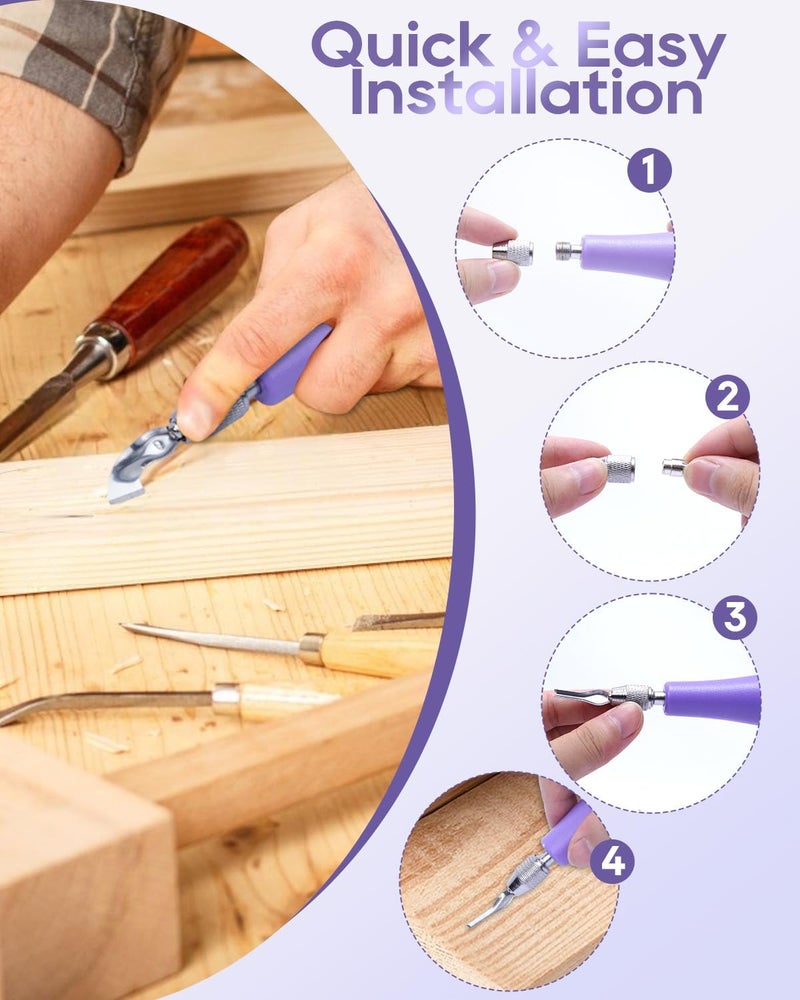 Quick & Easy Installation

1

2

3

4